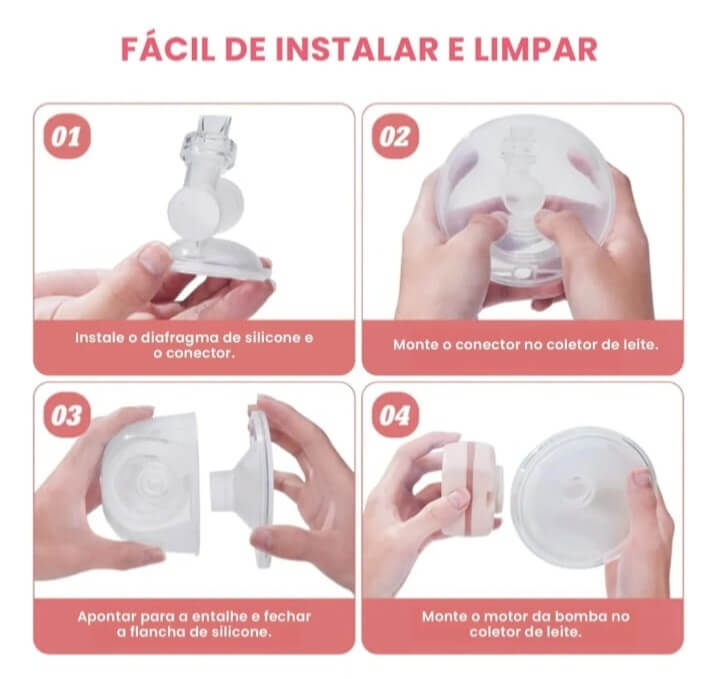 FÁCIL DE INSTALAR E LIMPAR

01

Instale o diafragma de silicone e o conector.

02

Monte o conector no coletor de leite.

03

Apontar para a entalhe e fechar a flancha de silicone.

04

Monte o motor da bomba no coletor de leite.