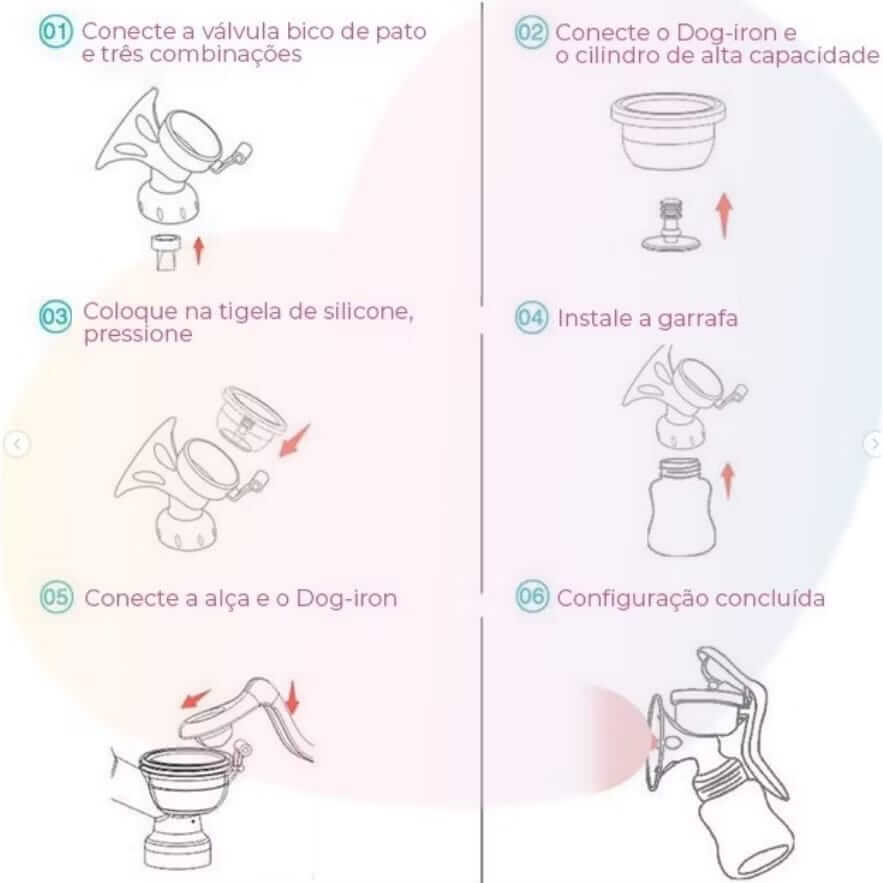 01 Conecte a válvula bico de pato e três combinações

02 Conecte o Dog-iron e o cilindro de alta capacidade

03 Coloque na tigela de silicone, pressione

04 Instale a garrafa

05 Conecte a alça e o Dog-iron

06 Configuração concluída